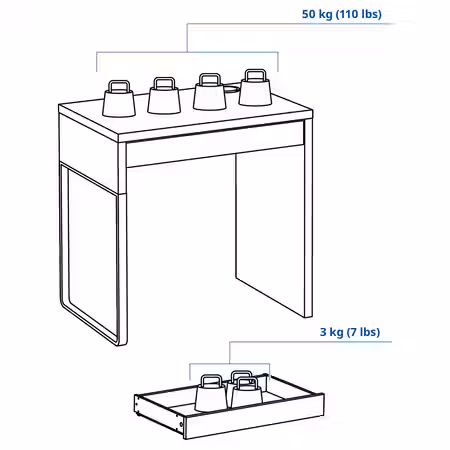 50 kg (110 lbs)

3 kg (7 lbs)