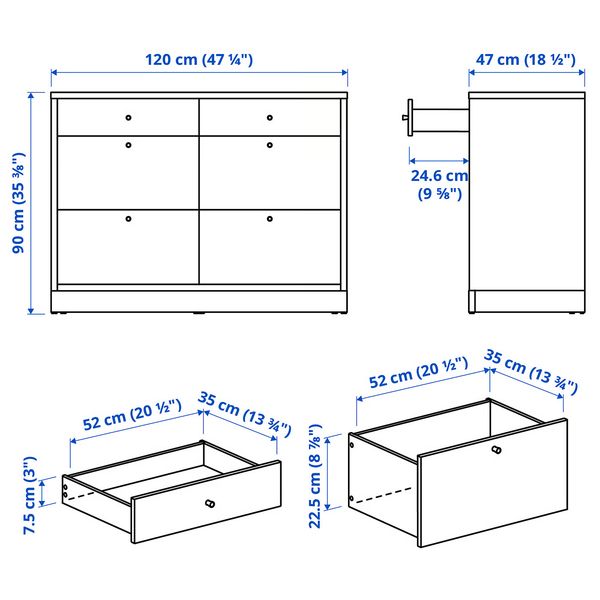 120 cm (47 ¼")

47 cm (18 ½")

90 cm (35 ⅜")

24.6 cm
(9 ⅝")

52 cm (20 ½")

35 cm (13 ¾")

7.5 cm (3")

52 cm (20 ½")

35 cm (13 ¾")

22.5 cm (8 ⅞")