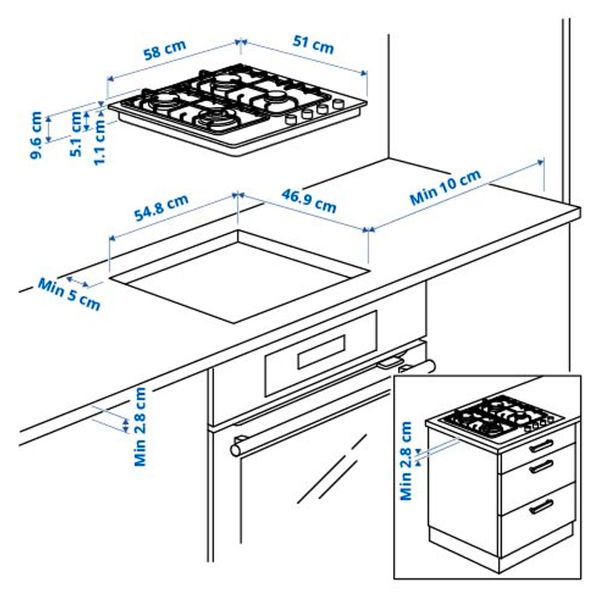 58 cm
51 cm
9.6 cm
5.1 cm
1.1 cm
54.8 cm
46.9 cm
Min 10 cm
Min 5 cm
Min 2.8 cm
Min 2.8 cm