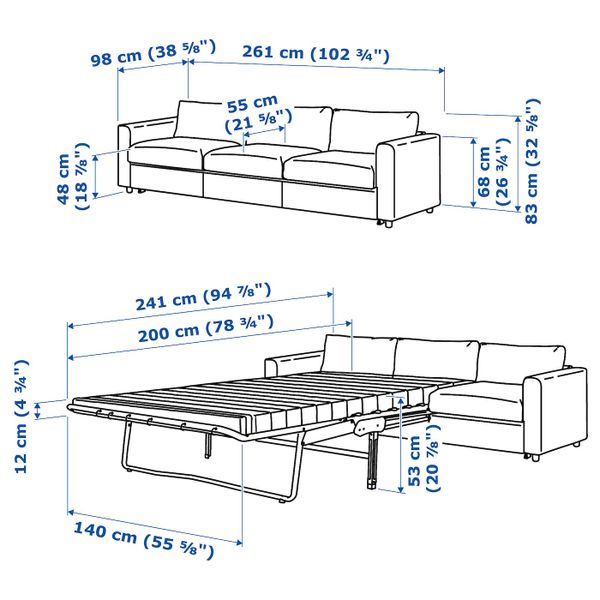 98 cm (38 ⅝")
261 cm (102 ¾")
55 cm (21 ⅝")
48 cm (18 ⅞")
68 cm (26 ¾")
83 cm (32 ⅝")
241 cm (94 ⅞")
200 cm (78 ¾")
12 cm (4 ¾")
53 cm (20 ⅞")
140 cm (55 ⅝")