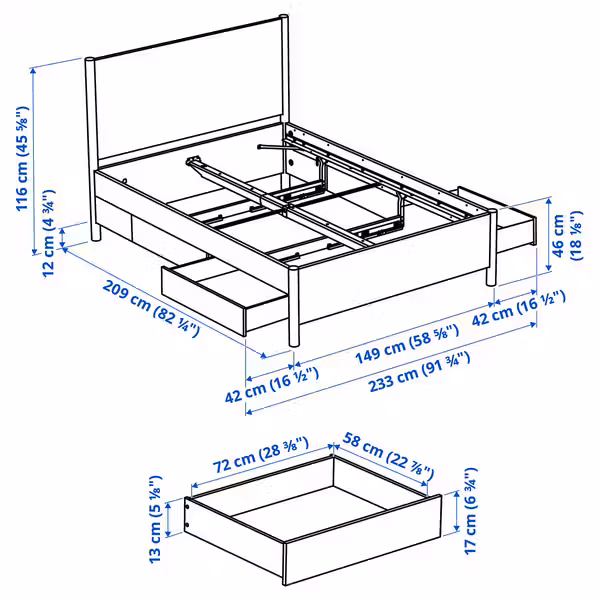 116 cm (45 ⅝")

12 cm (4 ¾")

209 cm (82 ¼")

46 cm (18 ⅛")

42 cm (16 ½")

149 cm (58 ⅝")

42 cm (16 ½")

233 cm (91 ¾")

72 cm (28 ⅜")

58 cm (22 ⅞")

13 cm (5 ⅛")

17 cm (6 ¾")