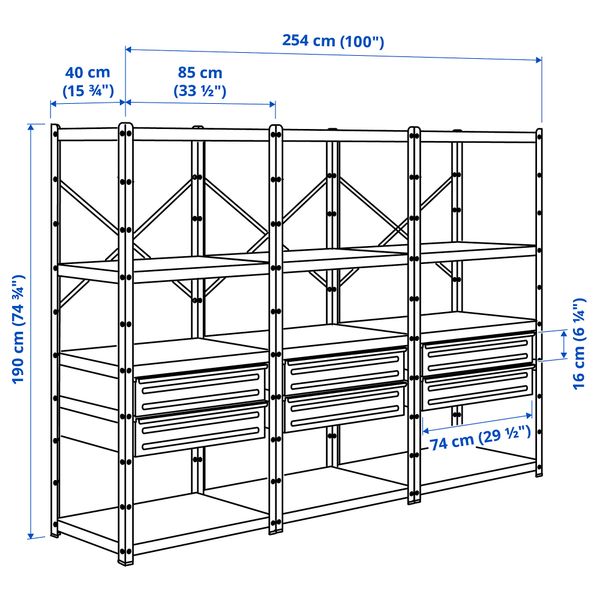 254 cm (100")

40 cm (15 ¾")

85 cm (33 ½")

190 cm (74 ¾")

16 cm (6 ¼")

74 cm (29 ½")