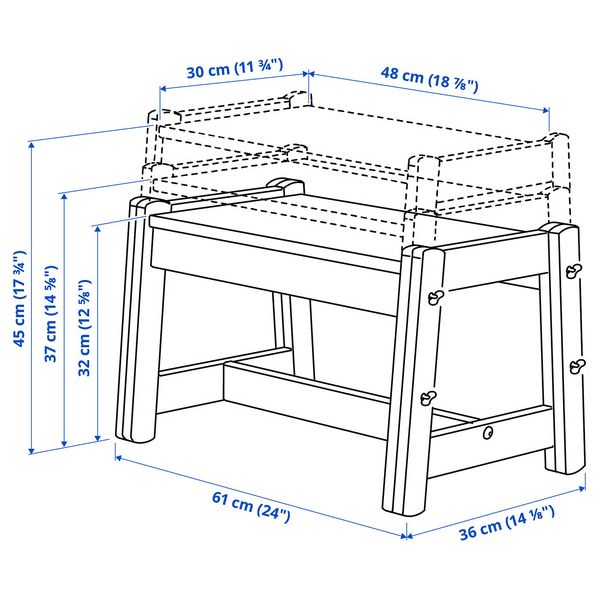 30 cm (11 ¾")

48 cm (18 ⅞")

45 cm (17 ¾")

37 cm (14 ⅝")

32 cm (12 ⅝")

61 cm (24")

36 cm (14 ⅛")