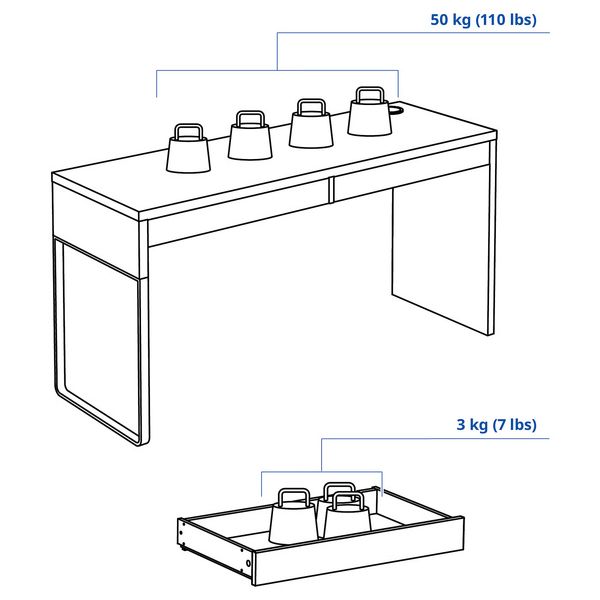 50 kg (110 lbs)

3 kg (7 lbs)