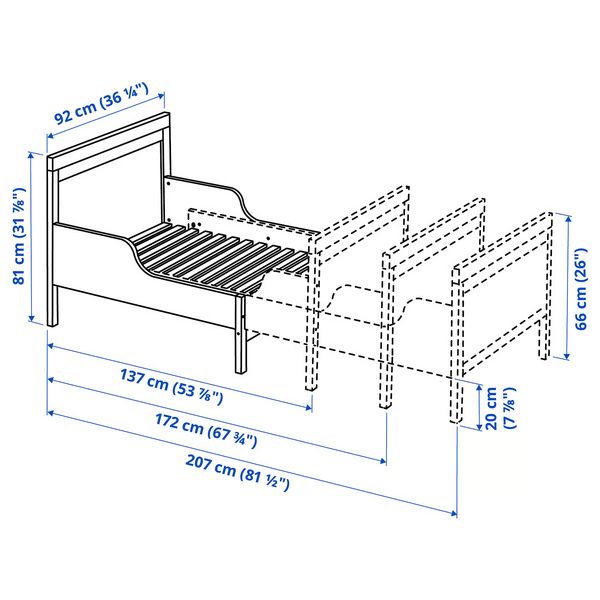 92 cm (36 ¼")

81 cm (31 ⅞")

66 cm (26")

137 cm (53 ⅞")

20 cm (7 ⅞")

172 cm (67 ¾")

207 cm (81 ½")