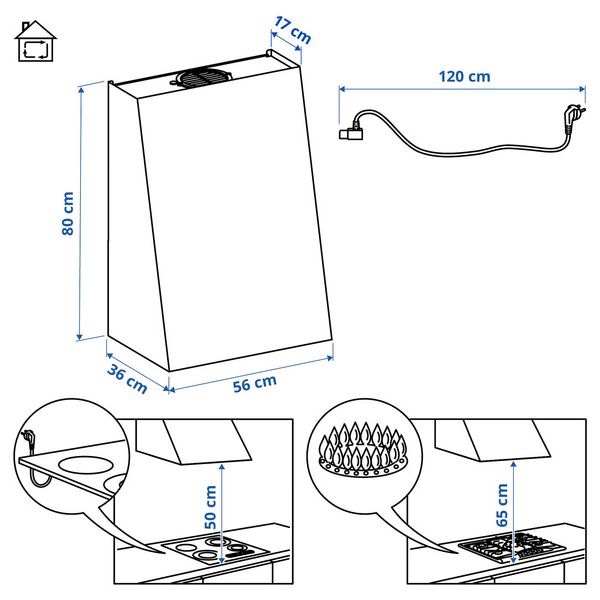 17 cm

120 cm

80 cm

36 cm

56 cm

50 cm

65 cm