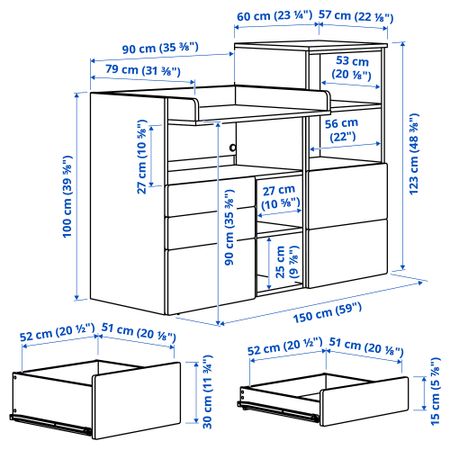 60 cm (23 ¼")
57 cm (22 ⅛")
90 cm (35 ⅜")
79 cm (31 ⅜")
53 cm (20 ⅛")
56 cm (22")
27 cm (10 ⅝")
100 cm (39 ⅜")
123 cm (48 ⅜")
27 cm (10 ⅝")
90 cm (35 ⅜")
25 cm (9 ⅞")
150 cm (59")
52 cm (20 ½")
51 cm (20 ⅛")
30 cm (11 ¾")
52 cm (20 ½")
51 cm (20 ⅛")
15 cm (5 ⅞")