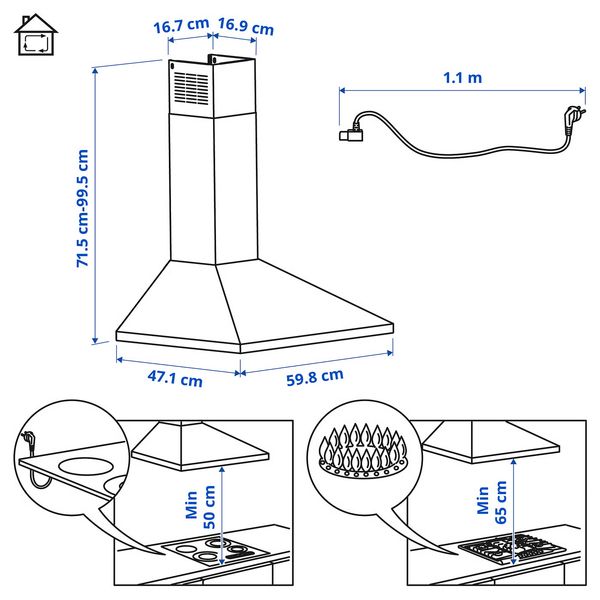 16.7 cm 16.9 cm

1.1 m

71.5 cm-99.5 cm

47.1 cm

59.8 cm

Min 50 cm

Min 65 cm