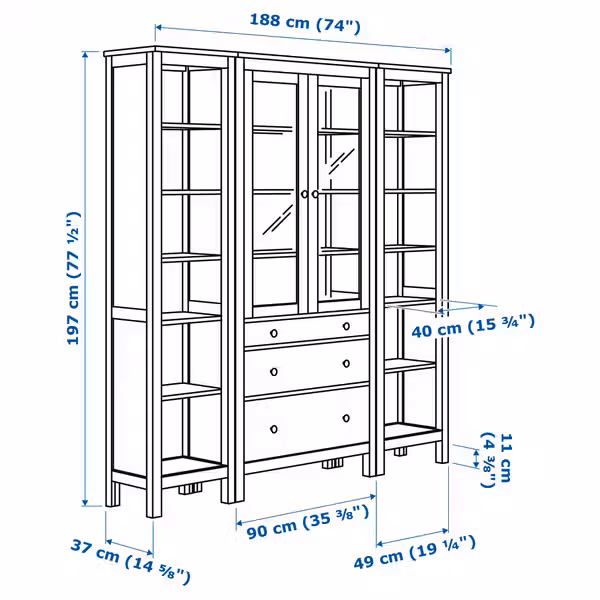 188 cm (74")

197 cm (77 ½")

40 cm (15 ¾")

11 cm (4 ⅜")

90 cm (35 ⅜")

37 cm (14 ⅝")

49 cm (19 ¼")