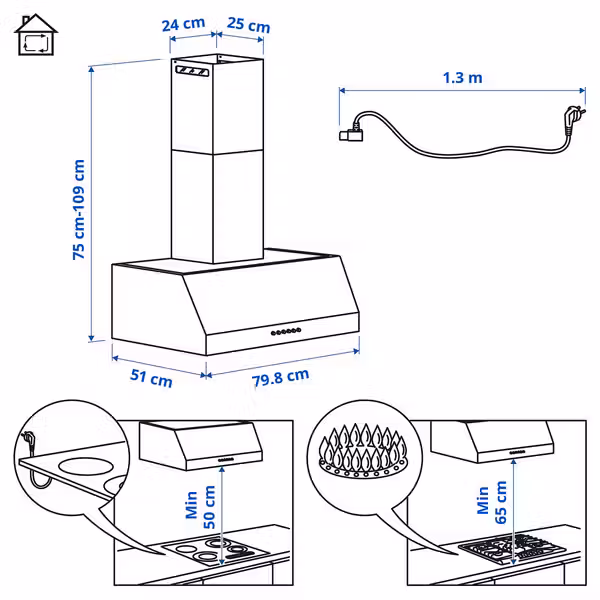 24 cm
25 cm
1.3 m
75 cm-109 cm
51 cm
79.8 cm
Min 50 cm
Min 65 cm