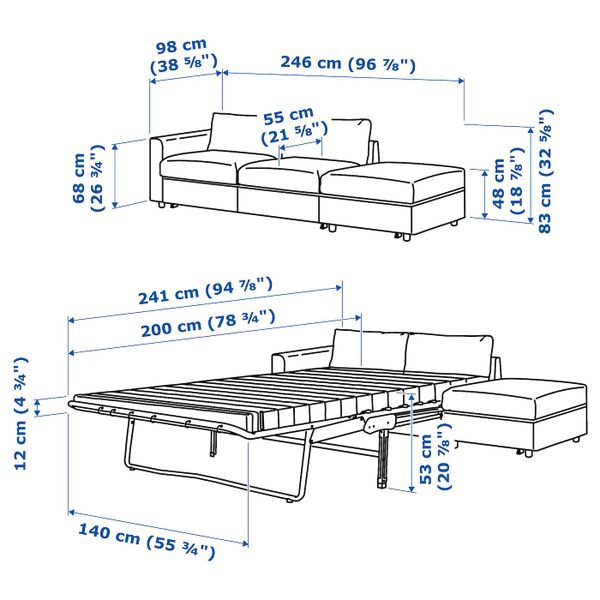 98 cm (38 ⅝")

246 cm (96 ⅞")

55 cm (21 ⅝")

68 cm (26 ¾")

48 cm (18 ⅞")

83 cm (32 ⅝")

241 cm (94 ⅞")

200 cm (78 ¾")

12 cm (4 ¾")

53 cm (20 ⅞")

140 cm (55 ¾")