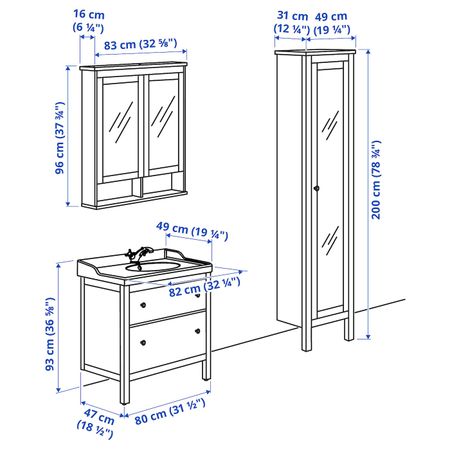 16 cm
(6 ¼")

83 cm (32 ⅝")

96 cm (37 ¾")

31 cm
(12 ¼")

49 cm
(19 ¼")

200 cm (78 ¾")

49 cm (19 ¼")

82 cm (32 ¼")

93 cm (36 ⅝")

47 cm
(18 ½")

80 cm (31 ½")