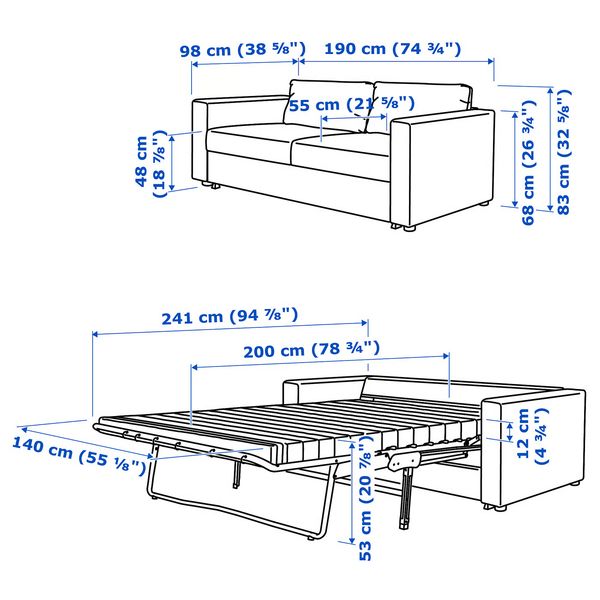 98 cm (38 ⅝")
190 cm (74 ¾")
55 cm (21 ⅝")
48 cm (18 ⅞")
68 cm (26 ¾")
83 cm (32 ⅝")

241 cm (94 ⅞")
200 cm (78 ¾")
140 cm (55 ⅛")
12 cm (4 ¾")
53 cm (20 ⅞")