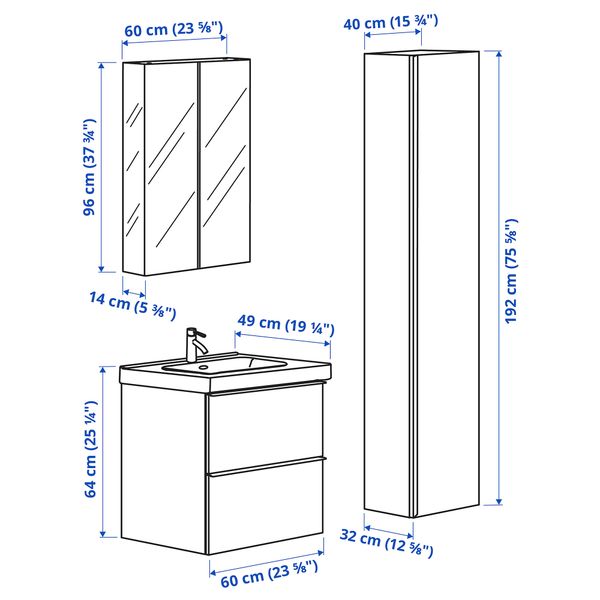 60 cm (23 ⅝")

40 cm (15 ¾")

96 cm (37 ¾")

192 cm (75 ⅝")

14 cm (5 ⅜")

49 cm (19 ¼")

64 cm (25 ¼")

32 cm (12 ⅝")

60 cm (23 ⅝")