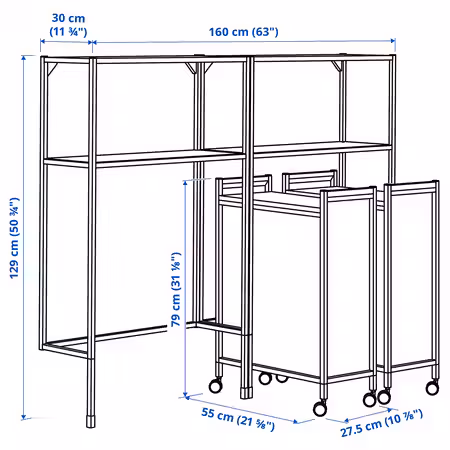 30 cm
(11 ¾")

160 cm (63")

129 cm (50 ¾")

79 cm (31 ⅛")

55 cm (21 ⅝")

27.5 cm (10 ⅞")