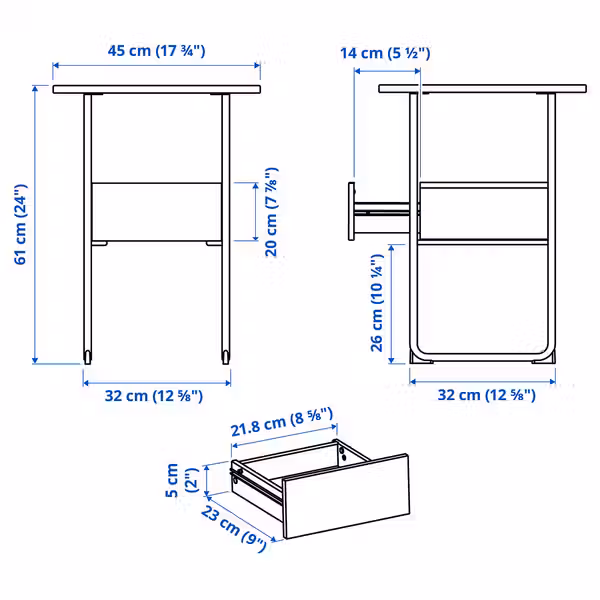 45 cm (17 ¾")

61 cm (24")

20 cm (7 ⅞")

32 cm (12 ⅝")

14 cm (5 ½")

26 cm (10 ¼")

32 cm (12 ⅝")

21.8 cm (8 ⅝")

5 cm (2")

23 cm (9")