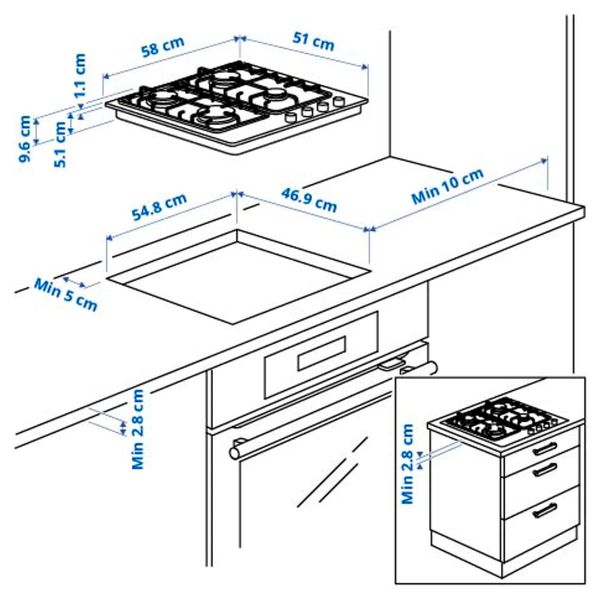 58 cm
51 cm
1.1 cm
9.6 cm
5.1 cm
54.8 cm
46.9 cm
Min 10 cm
Min 5 cm
Min 2.8 cm
Min 2.8 cm