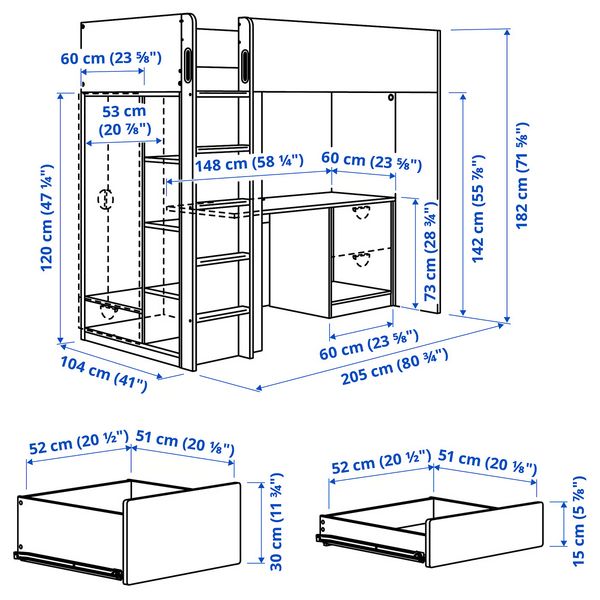 60 cm (23 ⅝")
53 cm (20 ⅞")
120 cm (47 ¼")
148 cm (58 ¼")
60 cm (23 ⅝")
73 cm (28 ¾")
142 cm (55 ⅞")
182 cm (71 ⅝")
60 cm (23 ⅝")
104 cm (41")
205 cm (80 ¾")

52 cm (20 ½")
51 cm (20 ⅛")
30 cm (11 ¾")

52 cm (20 ½")
51 cm (20 ⅛")
15 cm (5 ⅞")