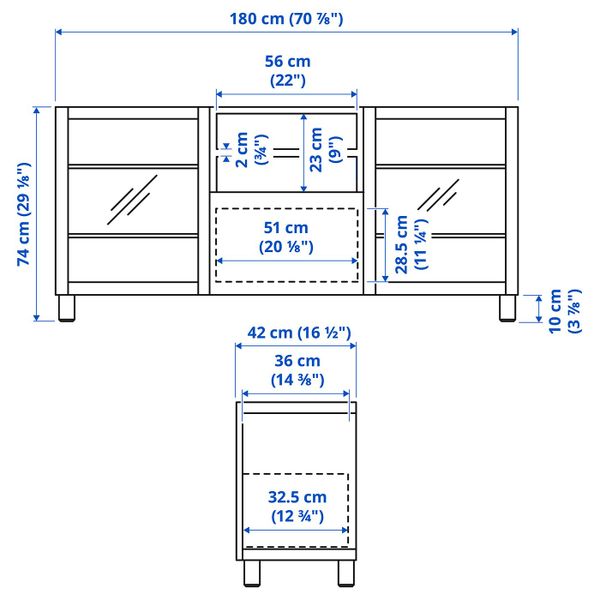 180 cm (70 ⅞")

56 cm
(22")

74 cm (29 ⅛")

2 cm
(¾")

23 cm
(9")

51 cm
(20 ⅛")

28.5 cm
(11 ¼")

10 cm
(3 ⅞")

42 cm (16 ½")

36 cm
(14 ⅜")

32.5 cm
(12 ¾")