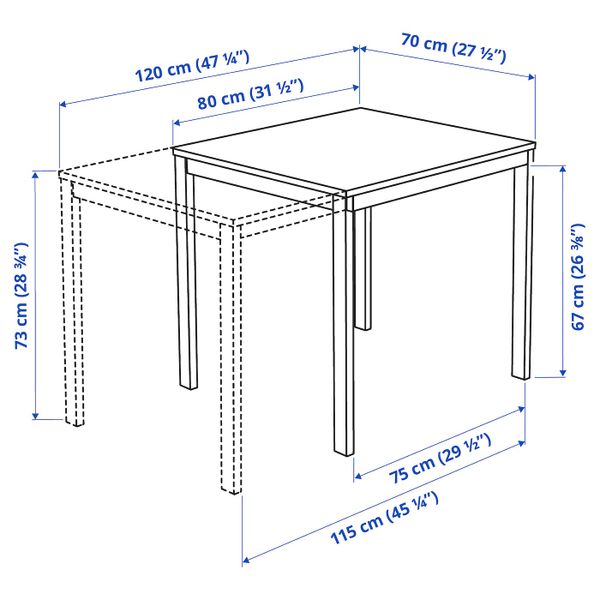 120 cm (47 ¼")

70 cm (27 ½")

80 cm (31 ½")

73 cm (28 ¾")

67 cm (26 ⅜")

75 cm (29 ½")

115 cm (45 ¼")