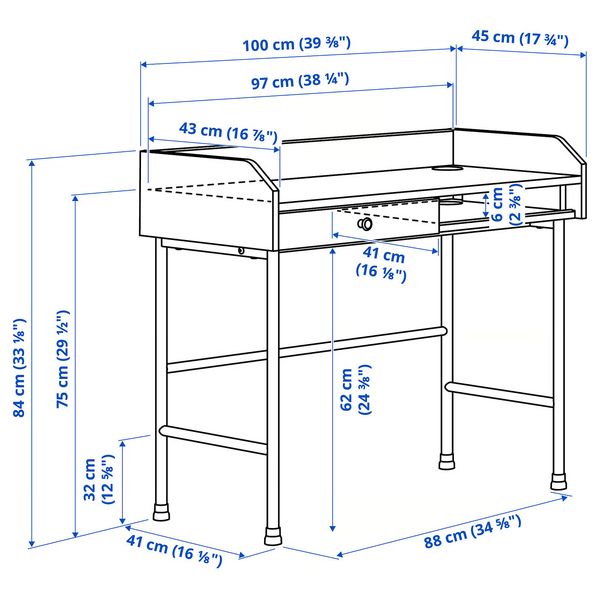 100 cm (39 ⅜")
45 cm (17 ¾")
97 cm (38 ¼")
43 cm (16 ⅞")
6 cm (2 ⅜")
41 cm (16 ⅛")
84 cm (33 ⅛")
75 cm (29 ½")
62 cm (24 ⅜")
32 cm (12 ⅝")
41 cm (16 ⅛")
88 cm (34 ⅝")