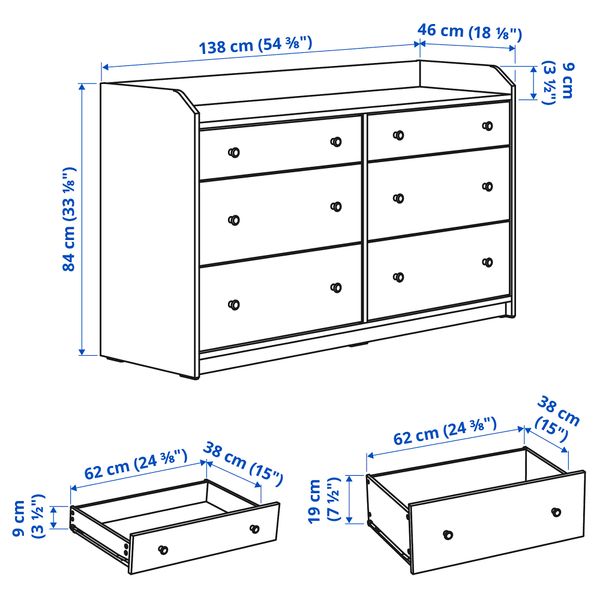 138 cm (54 ⅜")

46 cm (18 ⅛")

9 cm (3 ½")

84 cm (33 ⅛")

62 cm (24 ⅜")

38 cm (15")

9 cm (3 ½")

62 cm (24 ⅜")

38 cm (15")

19 cm (7 ½")