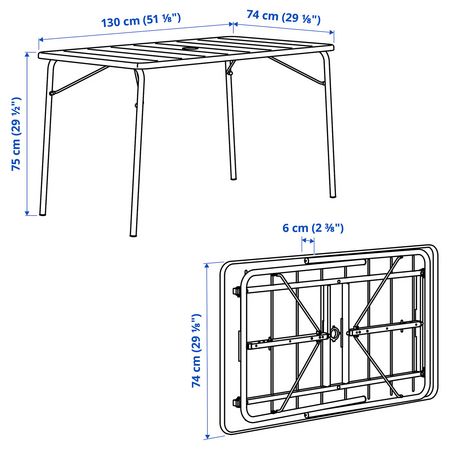 130 cm (51 ⅛")

74 cm (29 ⅛")

75 cm (29 ½")

6 cm (2 ⅜")

74 cm (29 ⅛")