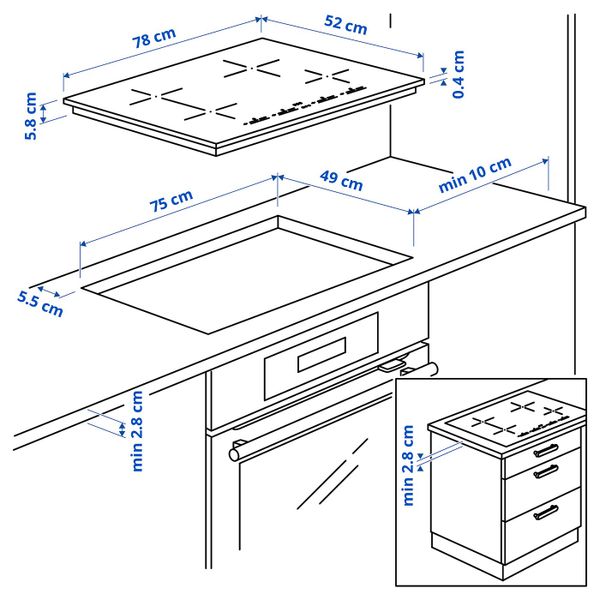 78 cm
52 cm
0.4 cm
5.8 cm
75 cm
49 cm
min 10 cm
5.5 cm
min 2.8 cm
min 2.8 cm