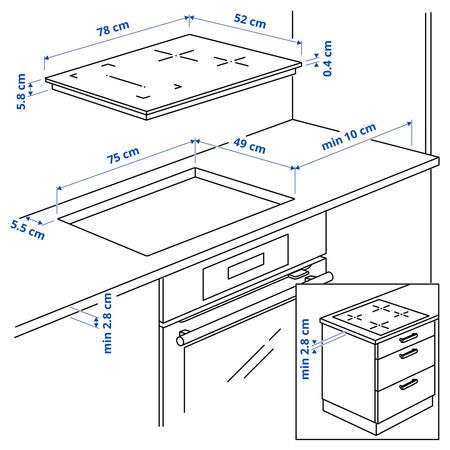 78 cm
52 cm
0.4 cm
5.8 cm
75 cm
49 cm
min 10 cm
5.5 cm
min 2.8 cm
min 2.8 cm