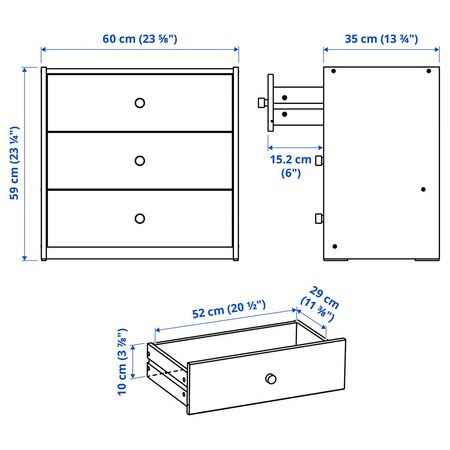 60 cm (23 ⅝")

35 cm (13 ¾")

59 cm (23 ¼")

15.2 cm
(6")

52 cm (20 ½")

29 cm
(11 ⅜")

10 cm (3 ⅞")