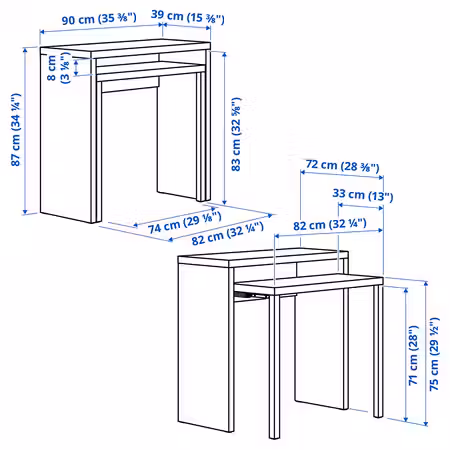 90 cm (35 ⅜")
39 cm (15 ⅜")
8 cm (3 ⅛")
87 cm (34 ¼")
83 cm (32 ⅝")
74 cm (29 ⅛")
82 cm (32 ¼")
72 cm (28 ⅜")
33 cm (13")
82 cm (32 ¼")
71 cm (28")
75 cm (29 ½")