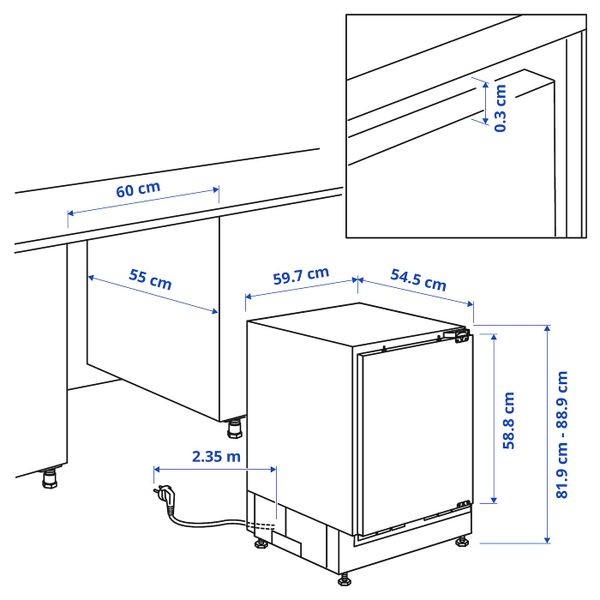 0.3 cm

60 cm

55 cm

59.7 cm

54.5 cm

58.8 cm

81.9 cm - 88.9 cm

2.35 m