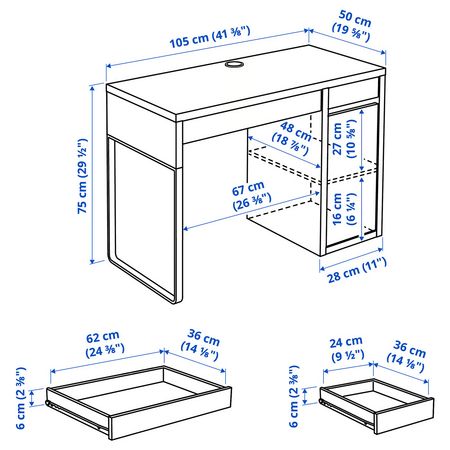 105 cm (41 ⅜")

50 cm (19 ⅝")

75 cm (29 ½")

48 cm (18 ⅞")

27 cm (10 ⅝")

67 cm (26 ⅜")

16 cm (6 ¼")

28 cm (11")

62 cm (24 ⅜")

36 cm (14 ⅛")

6 cm (2 ⅜")

24 cm (9 ½")

36 cm (14 ⅛")

6 cm (2 ⅜")