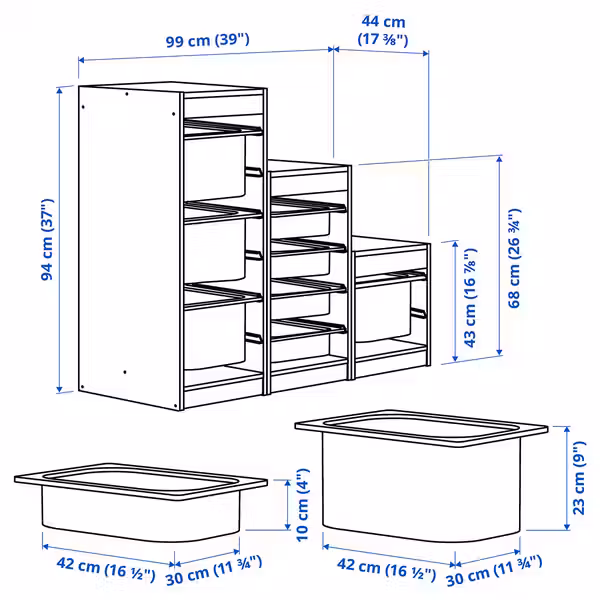 99 cm (39")

44 cm (17 ⅜")

94 cm (37")

43 cm (16 ⅞")

68 cm (26 ¾")

10 cm (4")

42 cm (16 ½")

30 cm (11 ¾")

23 cm (9")

42 cm (16 ½")

30 cm (11 ¾")