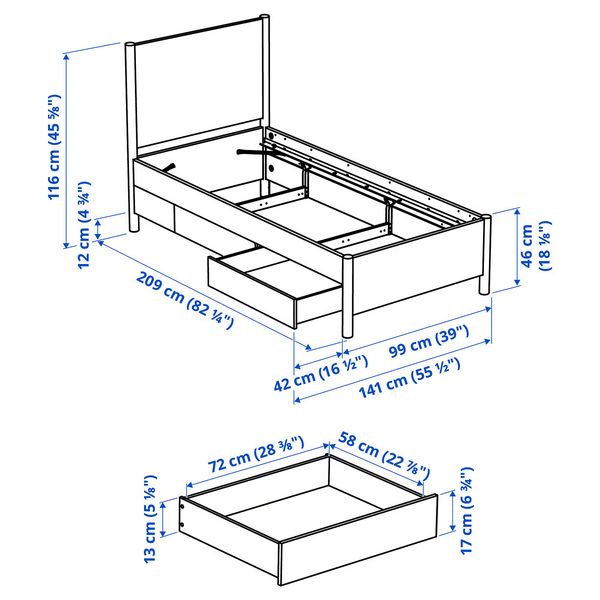 116 cm (45 ⅝")

12 cm (4 ¾")

209 cm (82 ¼")

46 cm (18 ⅛")

99 cm (39")

42 cm (16 ½")

141 cm (55 ½")

72 cm (28 ⅜")

58 cm (22 ⅞")

13 cm (5 ⅛")

17 cm (6 ¾")