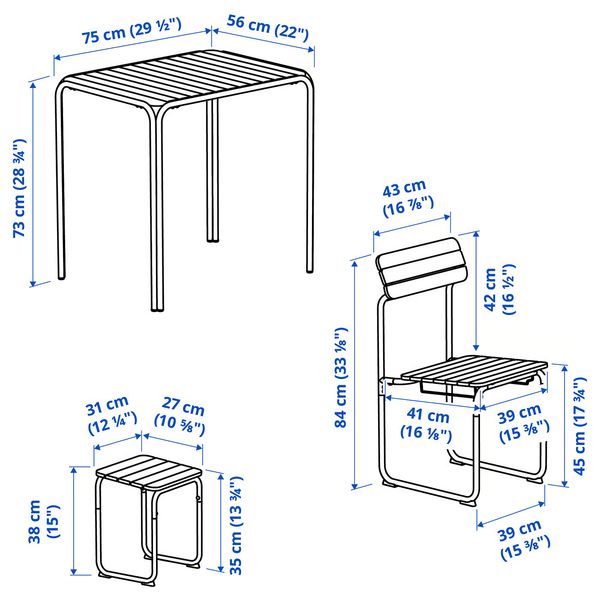 75 cm (29 ½")
56 cm (22")
73 cm (28 ¾")
43 cm (16 ⅞")
42 cm (16 ½")
84 cm (33 ⅛")
41 cm (16 ⅛")
39 cm (15 ⅜")
45 cm (17 ¾")
39 cm (15 ⅜")
31 cm (12 ¼")
27 cm (10 ⅝")
38 cm (15")
35 cm (13 ¾")