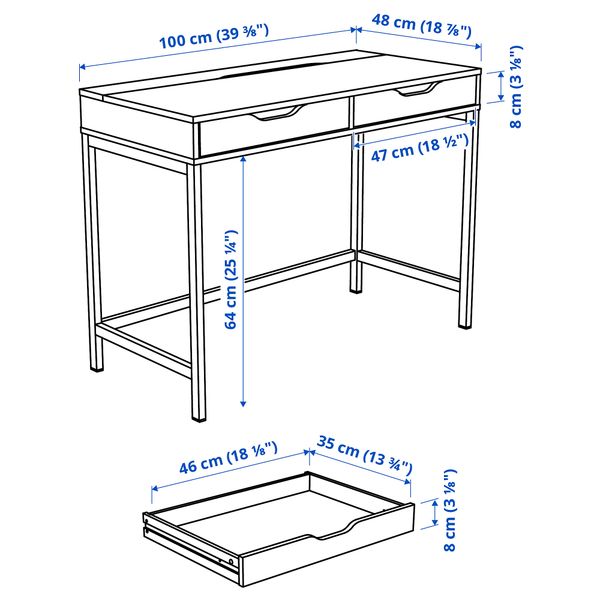 100 cm (39 ⅜")
48 cm (18 ⅞")
8 cm (3 ⅛")
47 cm (18 ½")
64 cm (25 ¼")
46 cm (18 ⅛")
35 cm (13 ¾")
8 cm (3 ⅛")