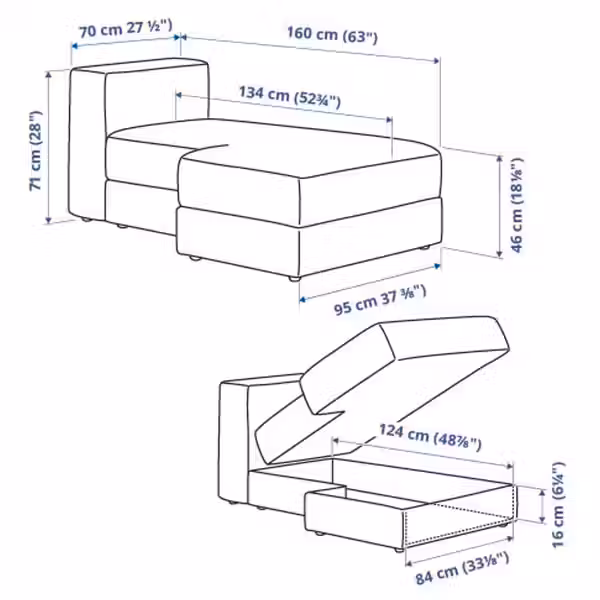 70 cm 27 ½")
160 cm (63")
134 cm (52¾")
71 cm (28")
46 cm (18⅛")
95 cm 37 ⅜")
124 cm (48⅞")
16 cm (6¼")
84 cm (33⅛")