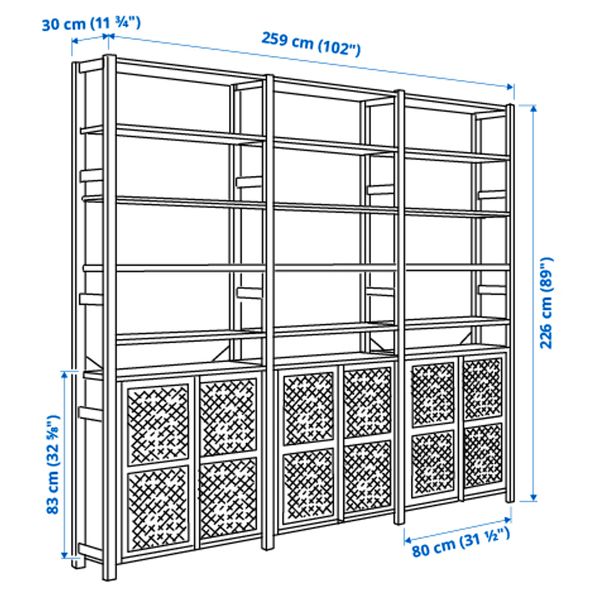 30 cm (11 ¾")

259 cm (102")

226 cm (89")

83 cm (32 ⅝")

80 cm (31 ½")