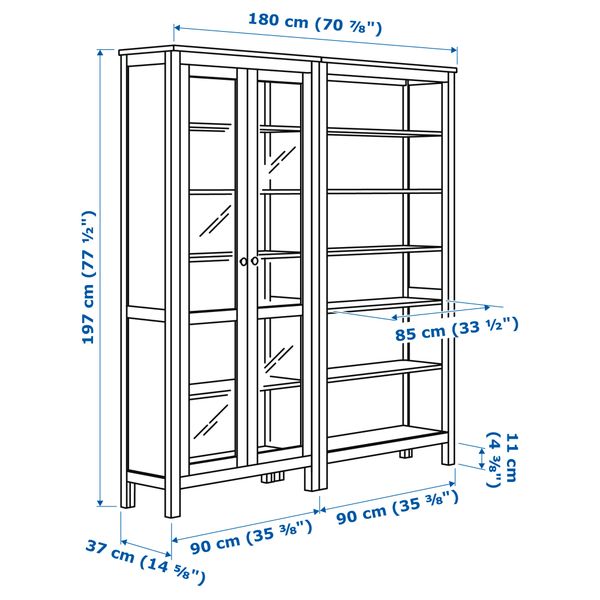 180 cm (70 ⅞")

197 cm (77 ½")

85 cm (33 ½")

11 cm (4 ⅜")

90 cm (35 ⅜")

90 cm (35 ⅜")

37 cm (14 ⅝")