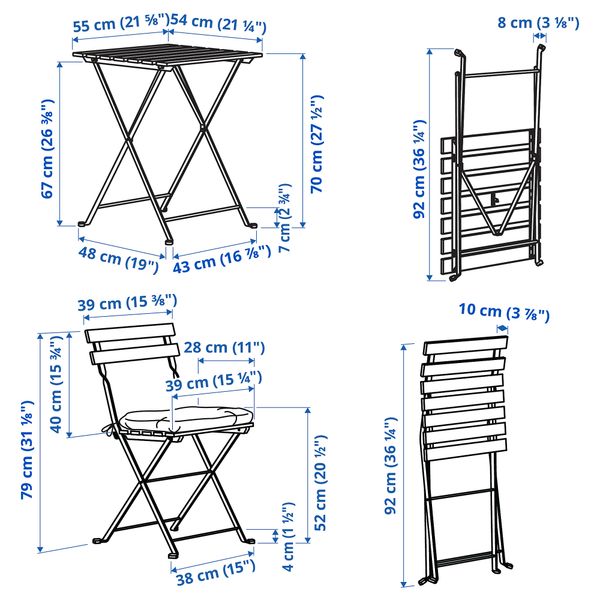 55 cm (21 ⅝")
54 cm (21 ¼")
67 cm (26 ⅜")
70 cm (27 ½")
7 cm (2 ¾")
48 cm (19")
43 cm (16 ⅞")
8 cm (3 ⅛")
92 cm (36 ¼")
39 cm (15 ⅜")
28 cm (11")
39 cm (15 ¼")
40 cm (15 ¾")
79 cm (31 ⅛")
52 cm (20 ½")
4 cm (1 ½")
38 cm (15")
10 cm (3 ⅞")
92 cm (36 ¼")