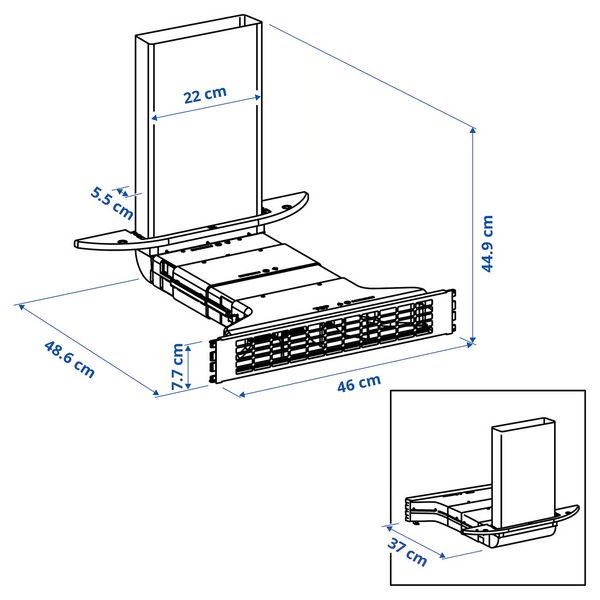 22 cm

5.5 cm

44.9 cm

48.6 cm

7.7 cm

46 cm

37 cm