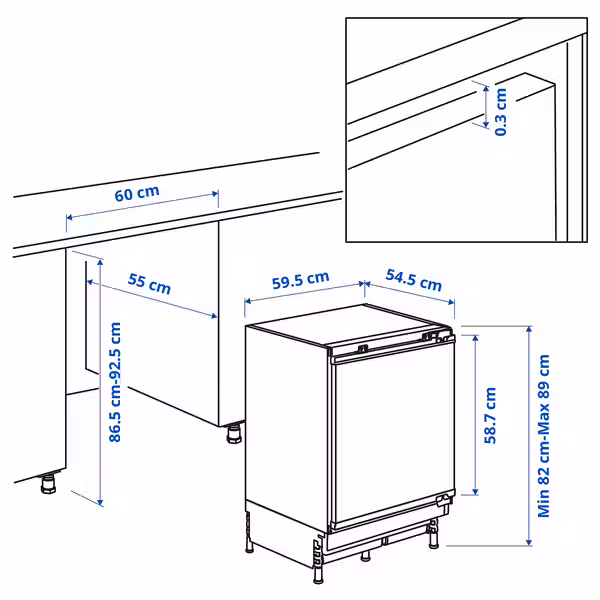 0.3 cm

60 cm

55 cm

86.5 cm-92.5 cm

59.5 cm

54.5 cm

58.7 cm

Min 82 cm-Max 89 cm