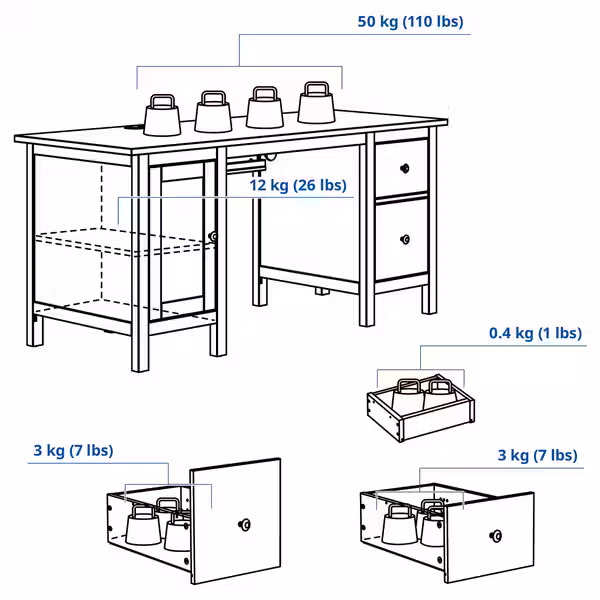 50 kg (110 lbs)

12 kg (26 lbs)

0.4 kg (1 lbs)

3 kg (7 lbs)

3 kg (7 lbs)