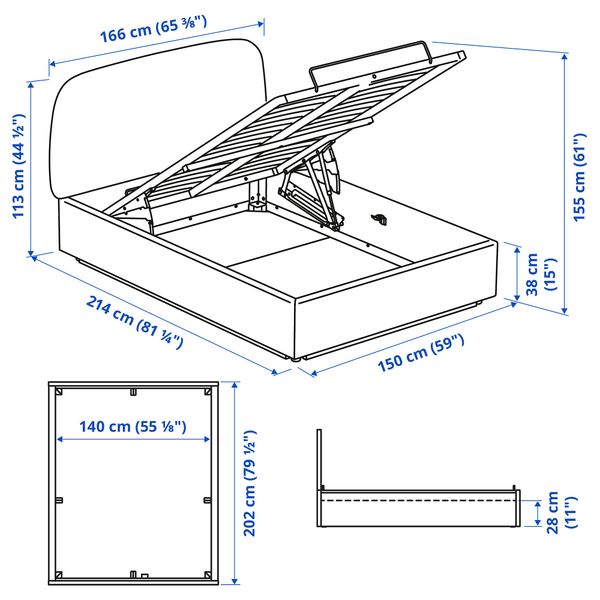 166 cm (65 ⅜")

113 cm (44 ½")

155 cm (61")

38 cm (15")

214 cm (81 ¼")

150 cm (59")

140 cm (55 ⅛")

202 cm (79 ½")

28 cm (11")