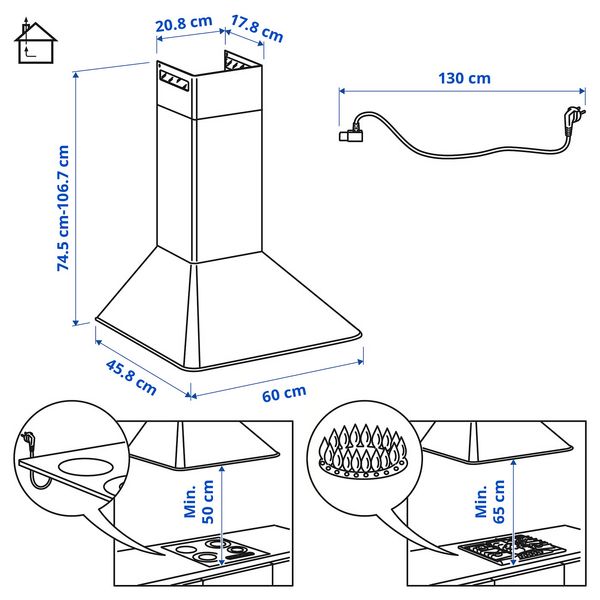 20.8 cm
17.8 cm
130 cm
74.5 cm-106.7 cm
45.8 cm
60 cm
Min. 50 cm
Min. 65 cm