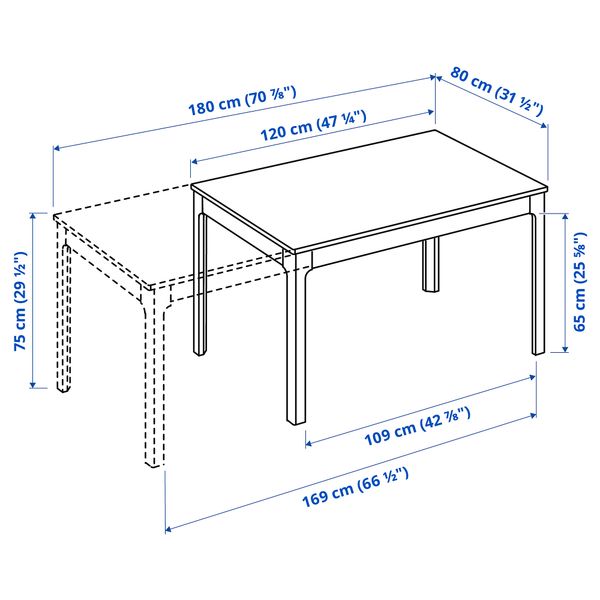 180 cm (70 ⅞")

80 cm (31 ½")

120 cm (47 ¼")

75 cm (29 ½")

65 cm (25 ⅝")

109 cm (42 ⅞")

169 cm (66 ½")