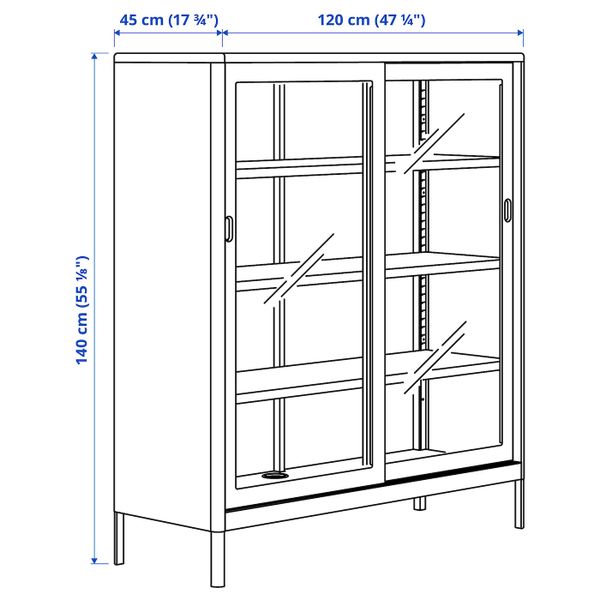 45 cm (17 ¾")

120 cm (47 ¼")

140 cm (55 ⅛")