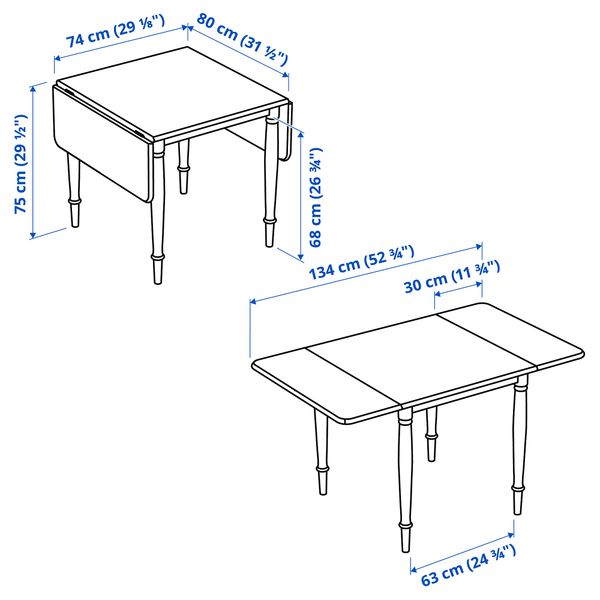 74 cm (29 ⅛")
80 cm (31 ½")
75 cm (29 ½")
68 cm (26 ¾")
134 cm (52 ¾")
30 cm (11 ¾")
63 cm (24 ¾")