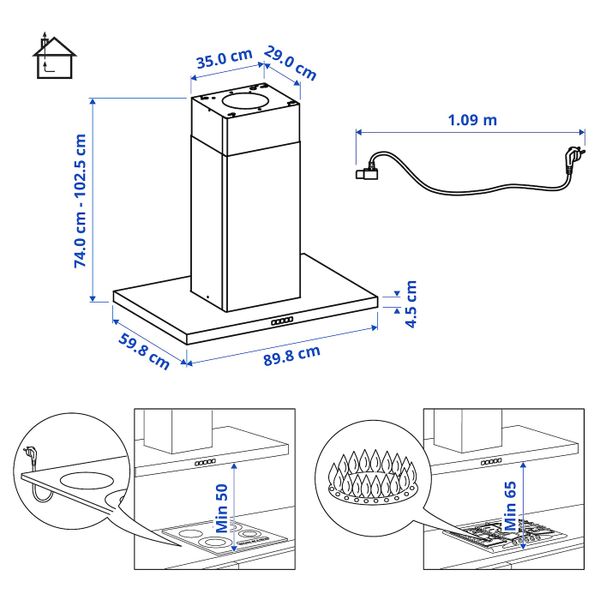 35.0 cm
29.0 cm
74.0 cm - 102.5 cm
1.09 m
4.5 cm
59.8 cm
89.8 cm
Min 50
Min 65